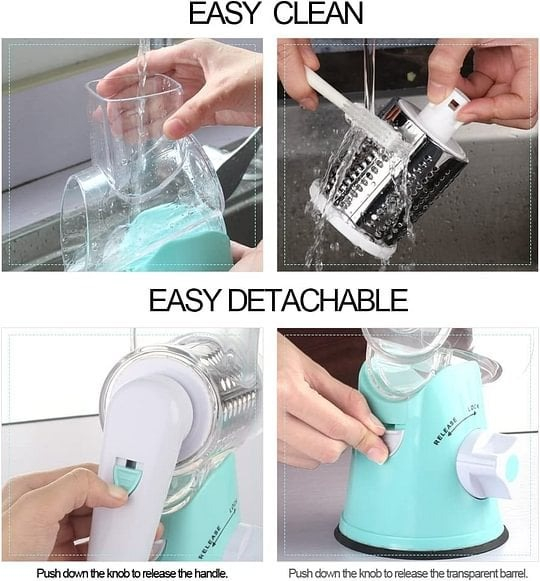 EASY CLEAN

EASY DETACHABLE

RELEASE LOCK

RELEASE LOCK

Push down the knob to release the handle.

Push down the knob to release the transparent barrel.